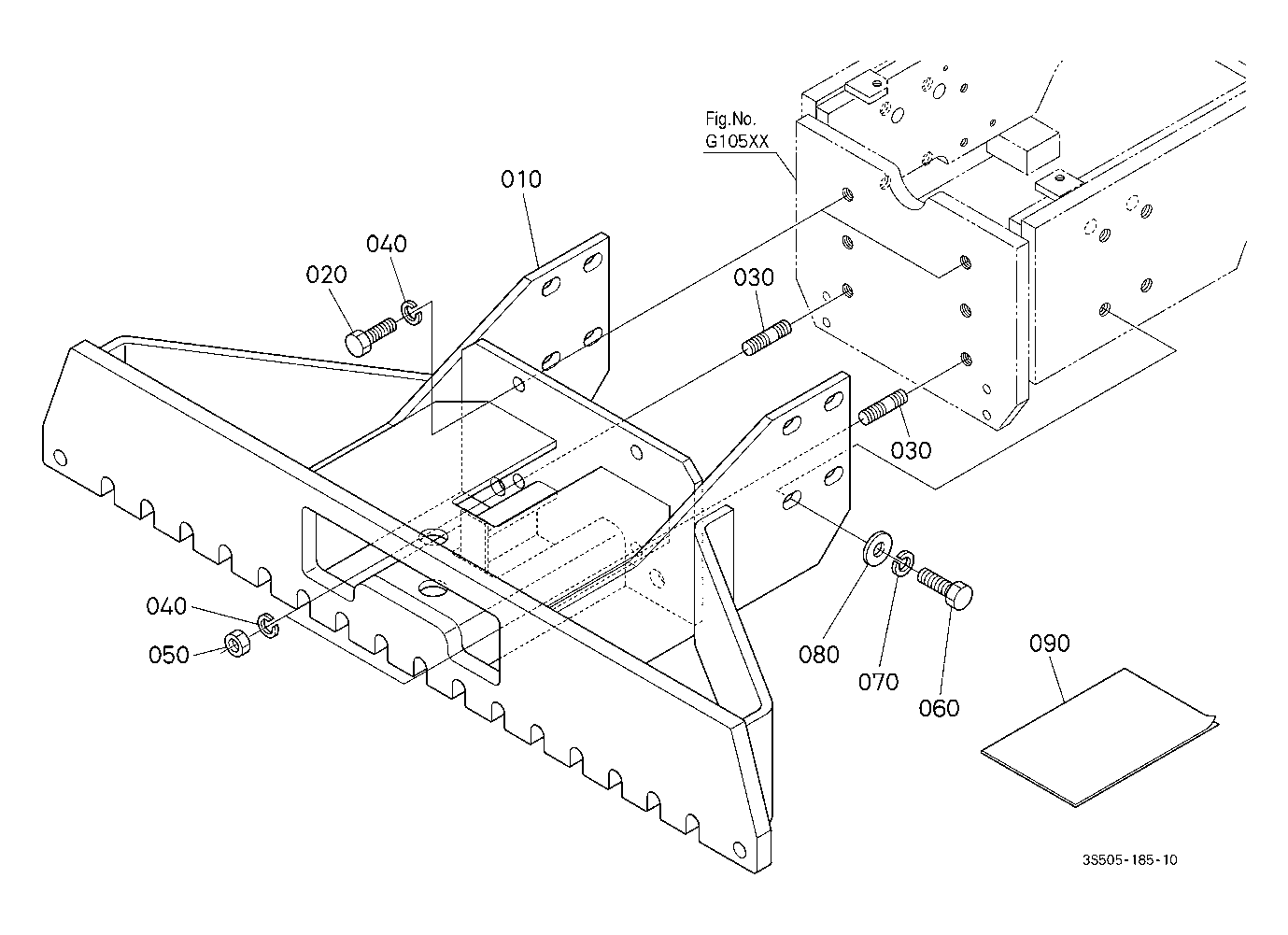 Fig.No.
G105XX

010

040

020

030

030

040

050

080

070

060

090

3S505-185-10